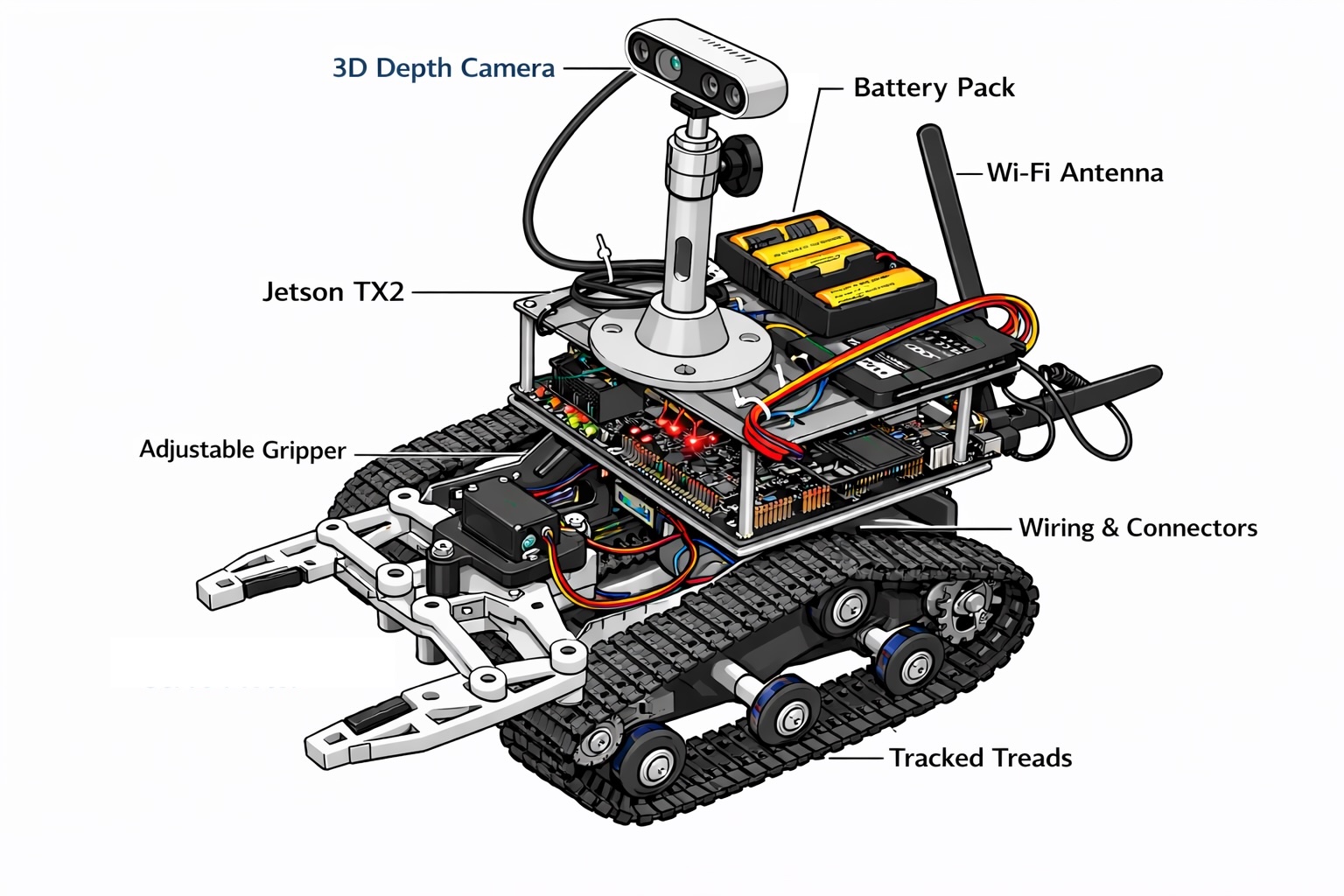 3D Depth Camera

Battery Pack

Wi-Fi Antenna

Jetson TX2

Adjustable Gripper

Wiring & Connectors

Tracked Treads